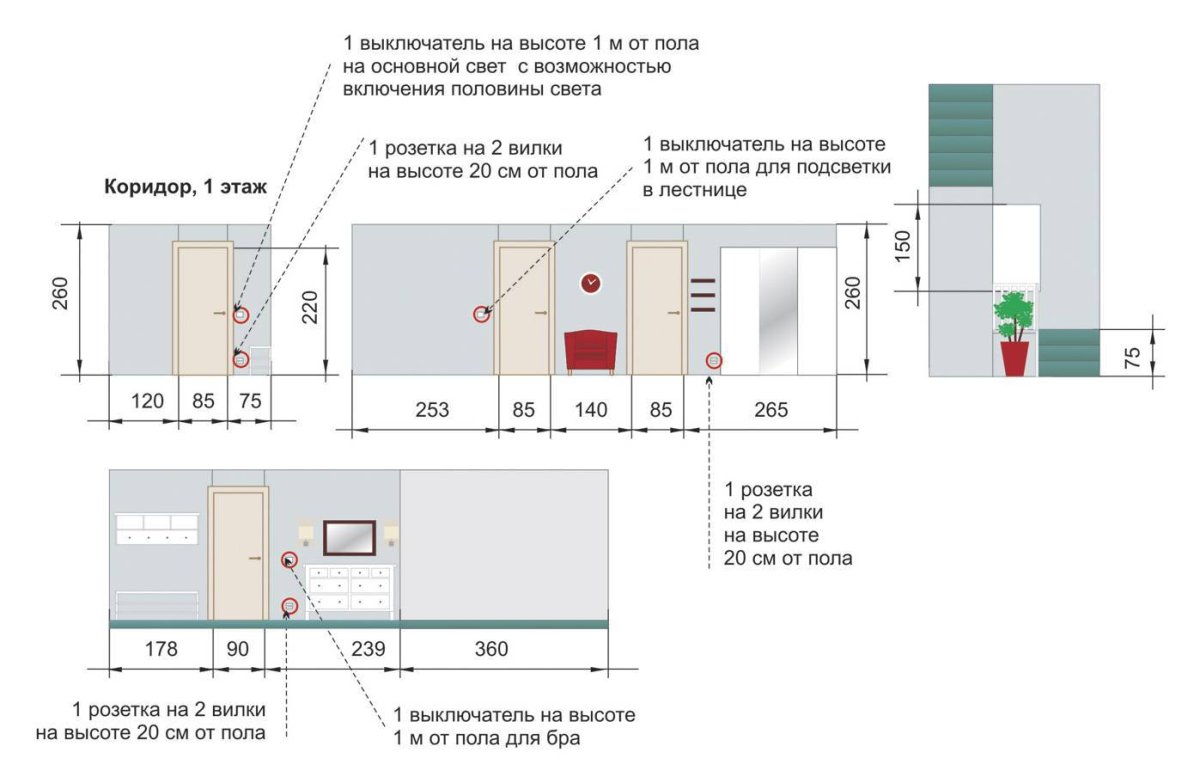 1 выключатель на высоте 1 м от пола на основной свет с возможностью включения половины света

1 розетка на 2 вилки на высоте 20 см от пола

1 выключатель на высоте 1 м от пола для подсветки в лестнице

Коридор, 1 этаж

260

220

120

85

75

253

85

140

85

265

260

150

75

1 розетка на 2 вилки на высоте 20 см от пола

178

90

239

360

1 розетка на 2 вилки на высоте 20 см от пола

1 выключатель на высоте 1 м от пола для бра