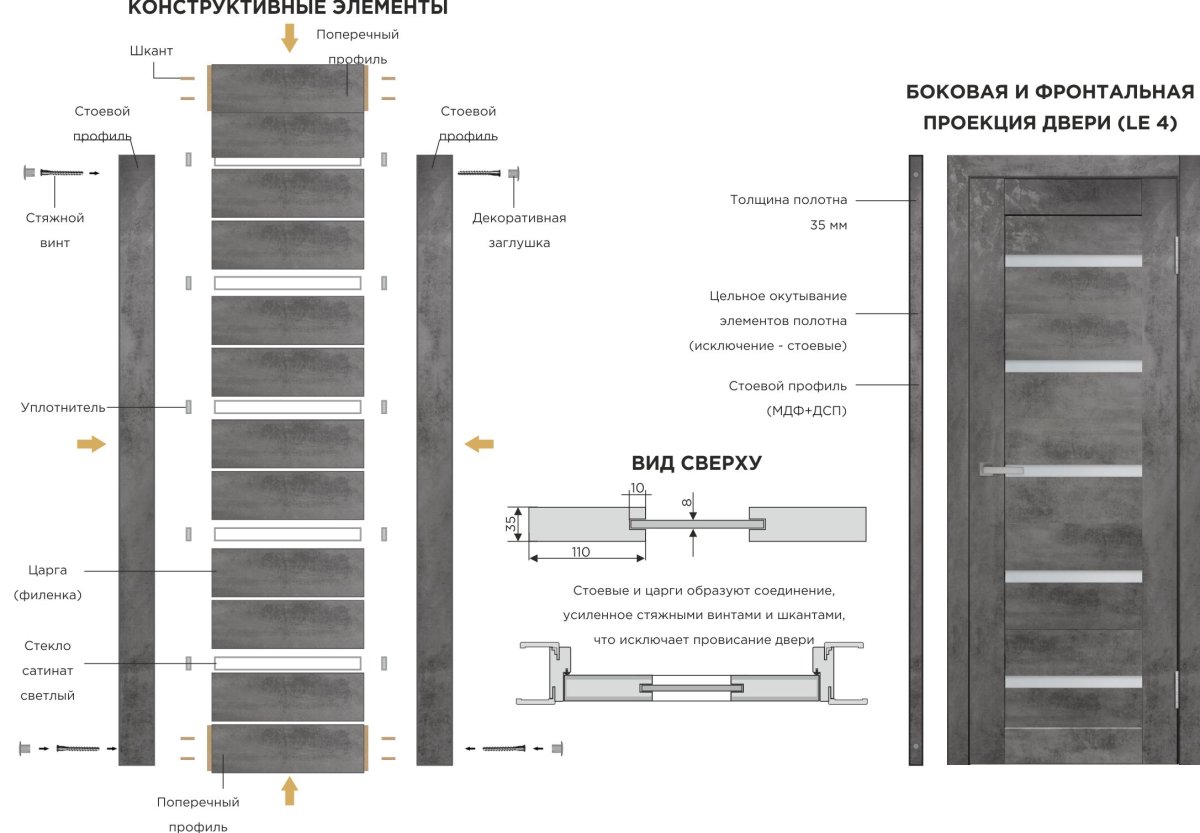 КОНСТРУКТИВНЫЕ ЭЛЕМЕНТЫ

Шкант

Поперечный профиль

Стоевой профиль

Стоевой профиль

Стяжной винт

Декоративная заглушка

Уплотнитель

Царга (филенка)

Стекло сатинат светлый

Поперечный профиль

БОКОВАЯ И ФРОНТАЛЬНАЯ ПРОЕКЦИЯ ДВЕРИ (LE 4)

Толщина полотна 35 мм

Цельное окутывание элементов полотна (исключение - стоевые)

Стоевой профиль (МДФ+ДСП)

ВИД СВЕРХУ

10

8

35

110

Стоевые и царги образуют соединение, усиленное стяжными винтами и шкантами, что исключает провисание двери