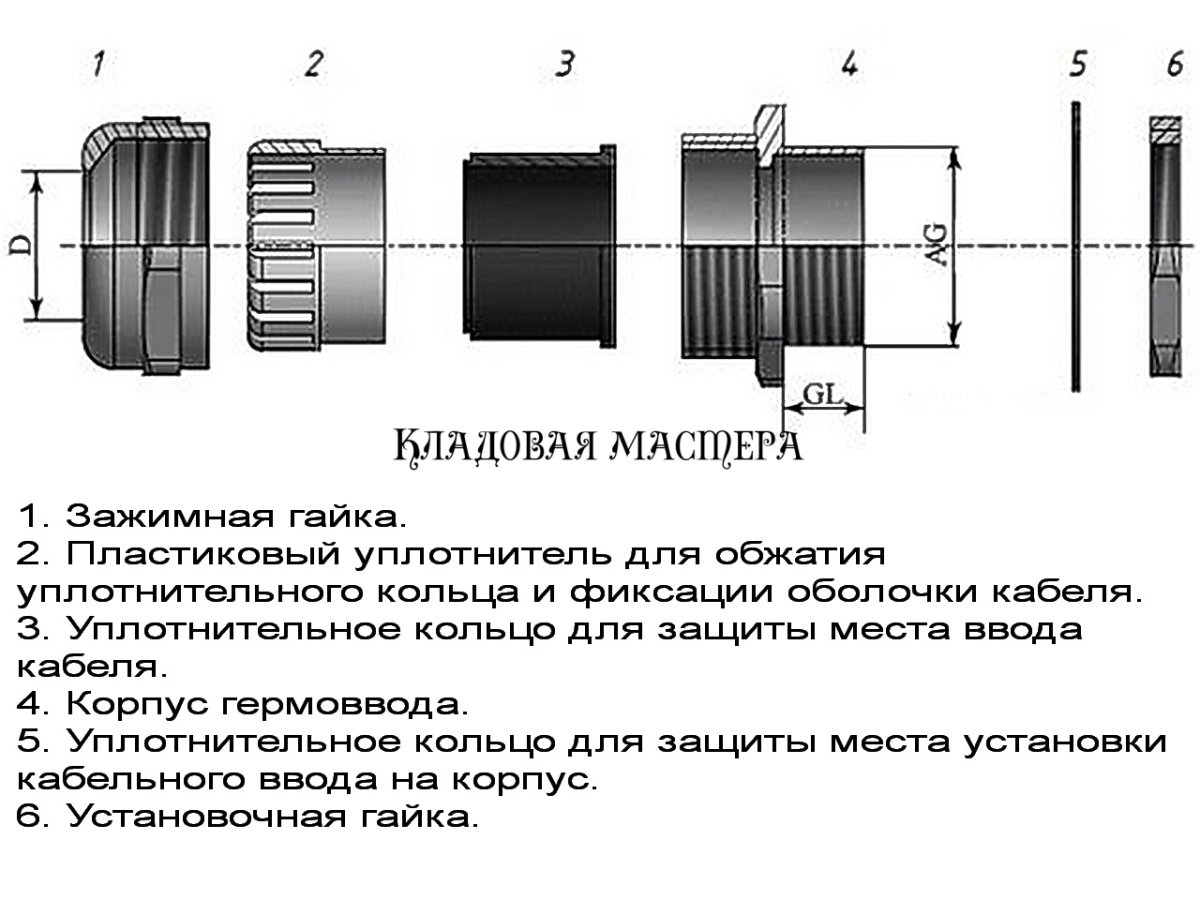 1
2
3
4
5
6

D

AG

GL

КЛАДОВАЯ МАСТЕРА

1. Зажимная гайка.
2. Пластиковый уплотнитель для обжатия уплотнительного кольца и фиксации оболочки кабеля.
3. Уплотнительное кольцо для защиты места ввода кабеля.
4. Корпус гермоввода.
5. Уплотнительное кольцо для защиты места установки кабельного ввода на корпус.
6. Установочная гайка.