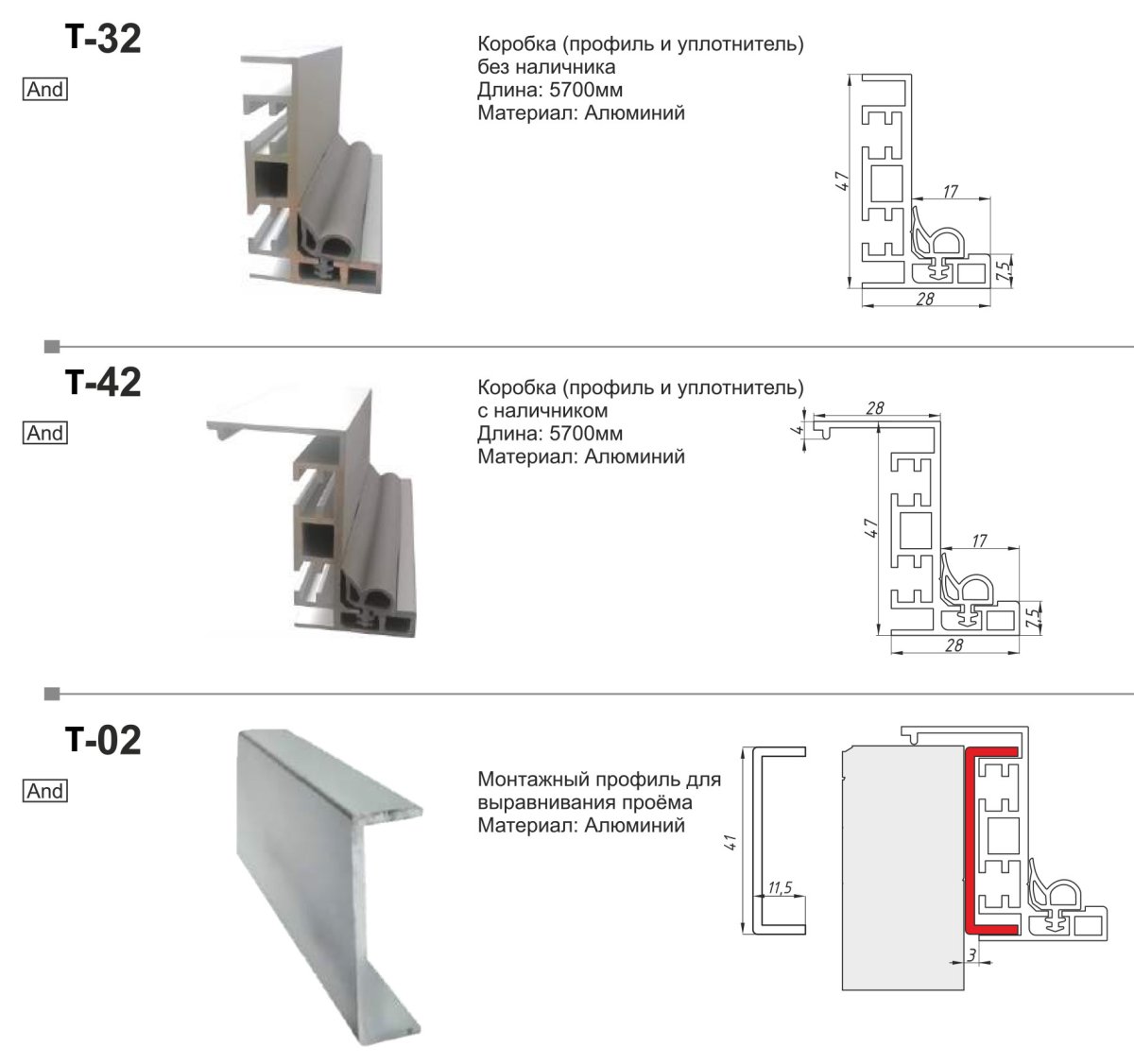 T-32

And

Коробка (профиль и уплотнитель) без наличника
Длина: 5700мм
Материал: Алюминий

47
17
7,5
28

T-42

And

Коробка (профиль и уплотнитель) с наличником
Длина: 5700мм
Материал: Алюминий

28
4
47
17
7,5
28

T-02

And

Монтажный профиль для выравнивания проёма
Материал: Алюминий

41
11,5
3