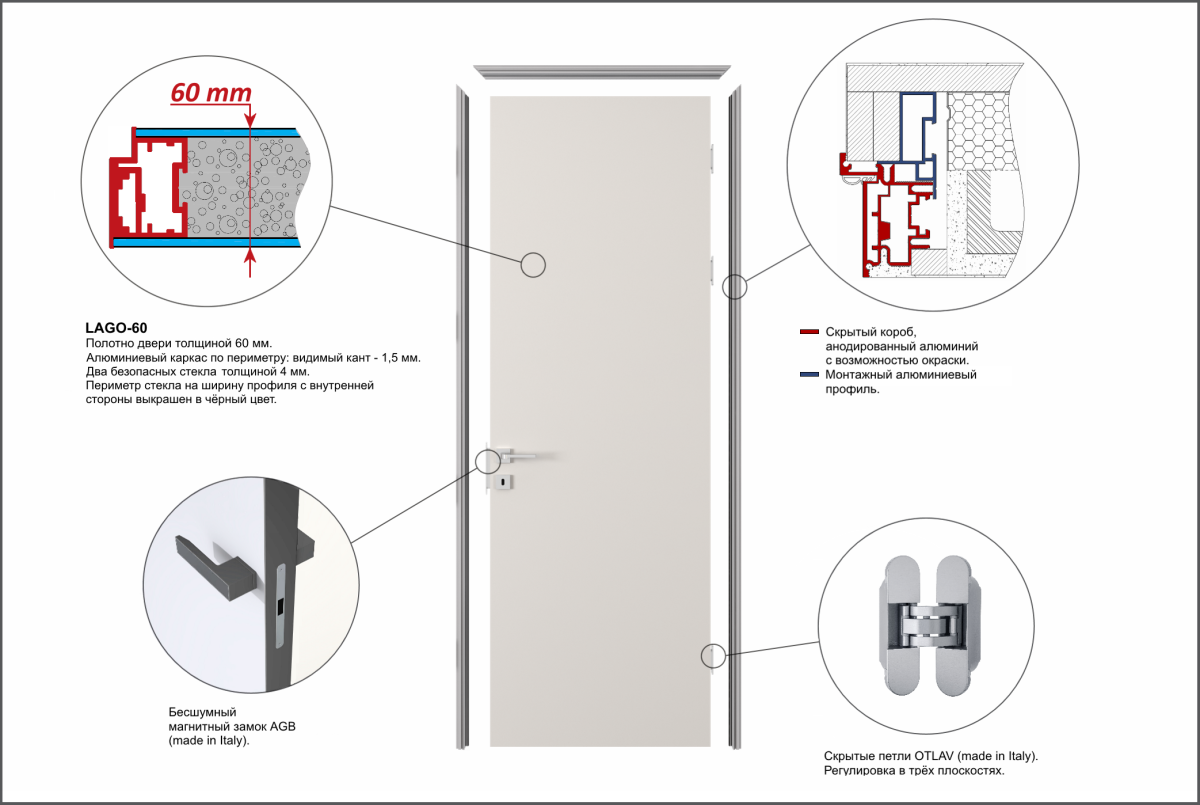 60 mm

LAGO-60
Полотно двери толщиной 60 мм.
Алюминиевый каркас по периметру: видимый кант - 1,5 мм.
Два безопасных стекла толщиной 4 мм.
Периметр стекла на ширину профиля с внутренней стороны выкрашен в чёрный цвет.

Скрытый короб, анодированный алюминий с возможностью окраски.
Монтажный алюминиевый профиль.

Бесшумный магнитный замок AGB (made in Italy).

Скрытые петли OTLAV (made in Italy).
Регулировка в трёх плоскостях.