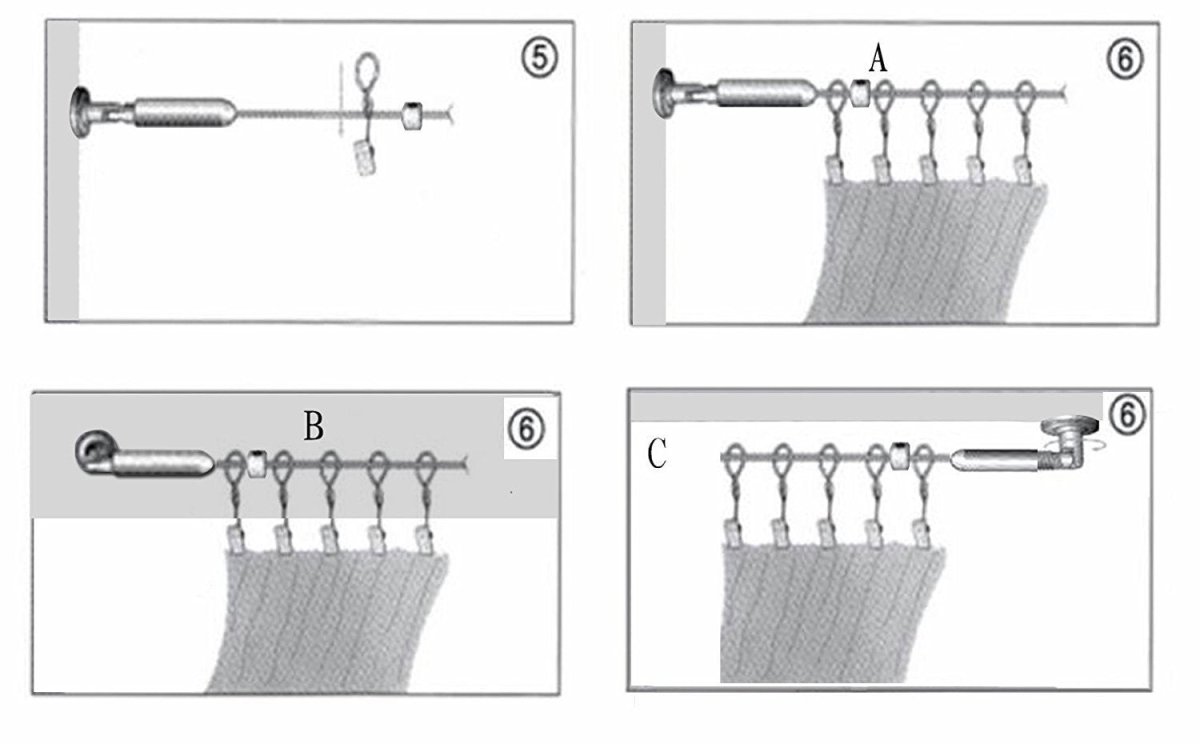 ⑤

A

⑥

B

⑥

C

⑥