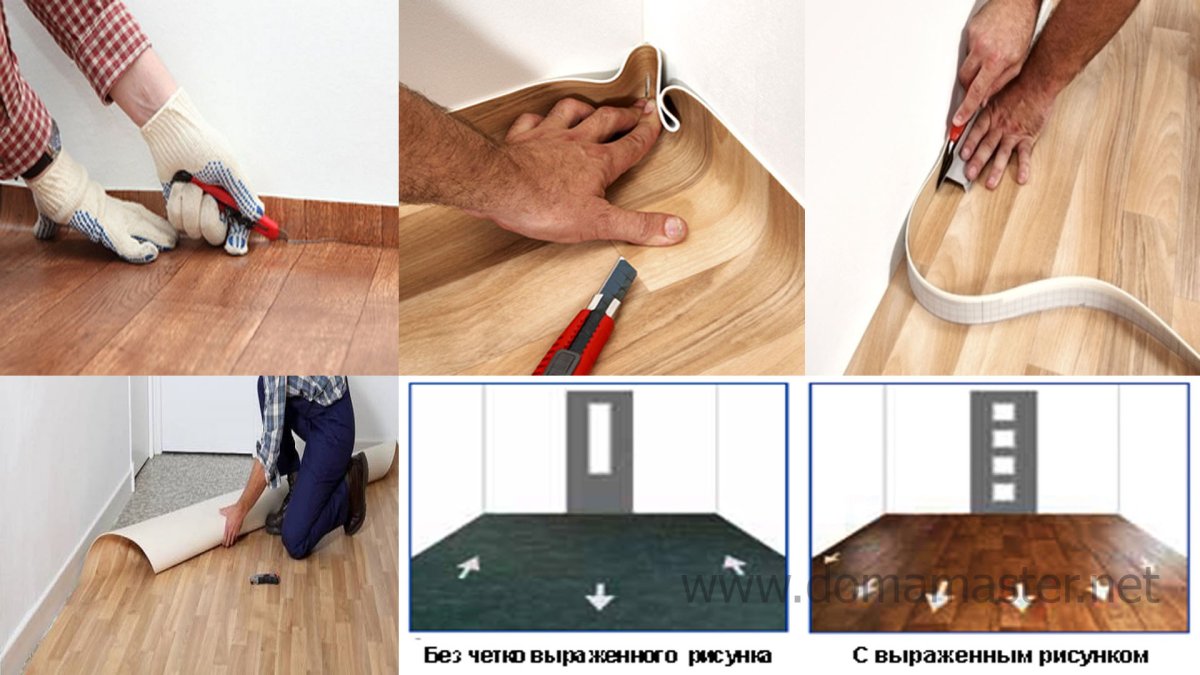 www.domamaster.net

Без четко выраженного рисунка

С выраженным рисунком