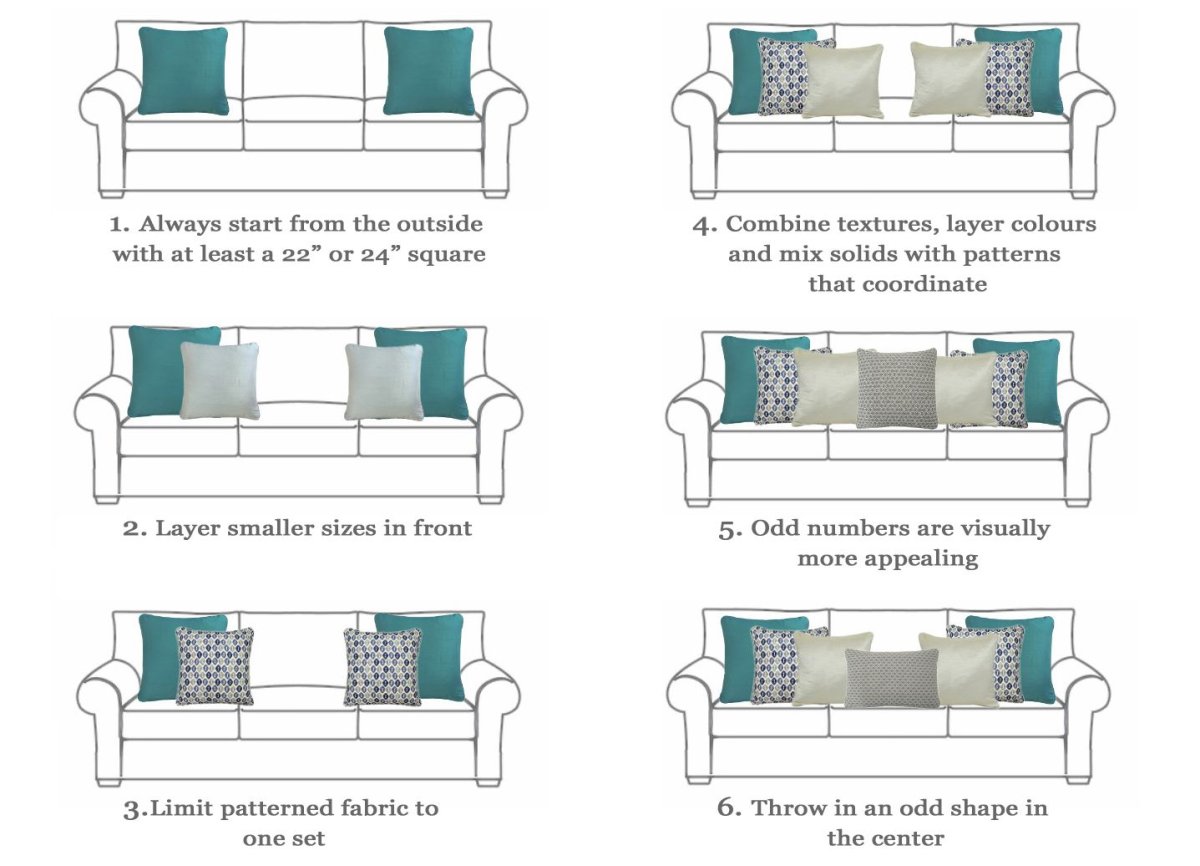 1. Always start from the outside with at least a 22” or 24” square

2. Layer smaller sizes in front

3.Limit patterned fabric to one set

4. Combine textures, layer colours and mix solids with patterns that coordinate

5. Odd numbers are visually more appealing

6. Throw in an odd shape in the center