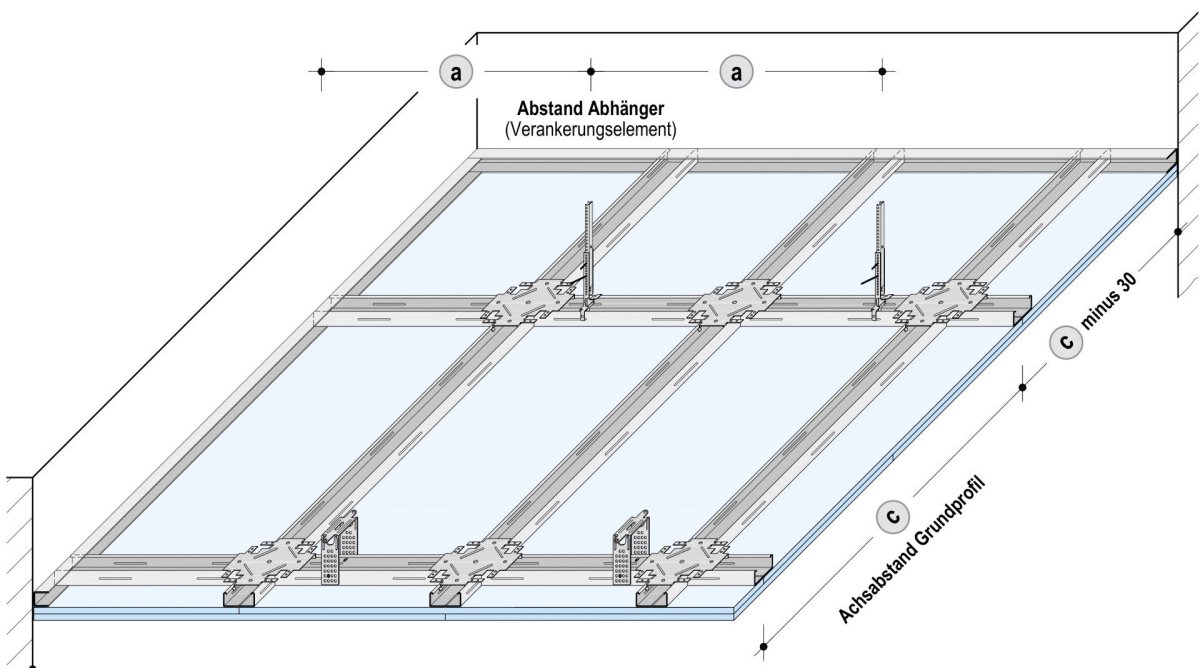 a a

Abstand Abhänger
(Verankerungselement)

c minus 30

c

Achsabstand Grundprofil