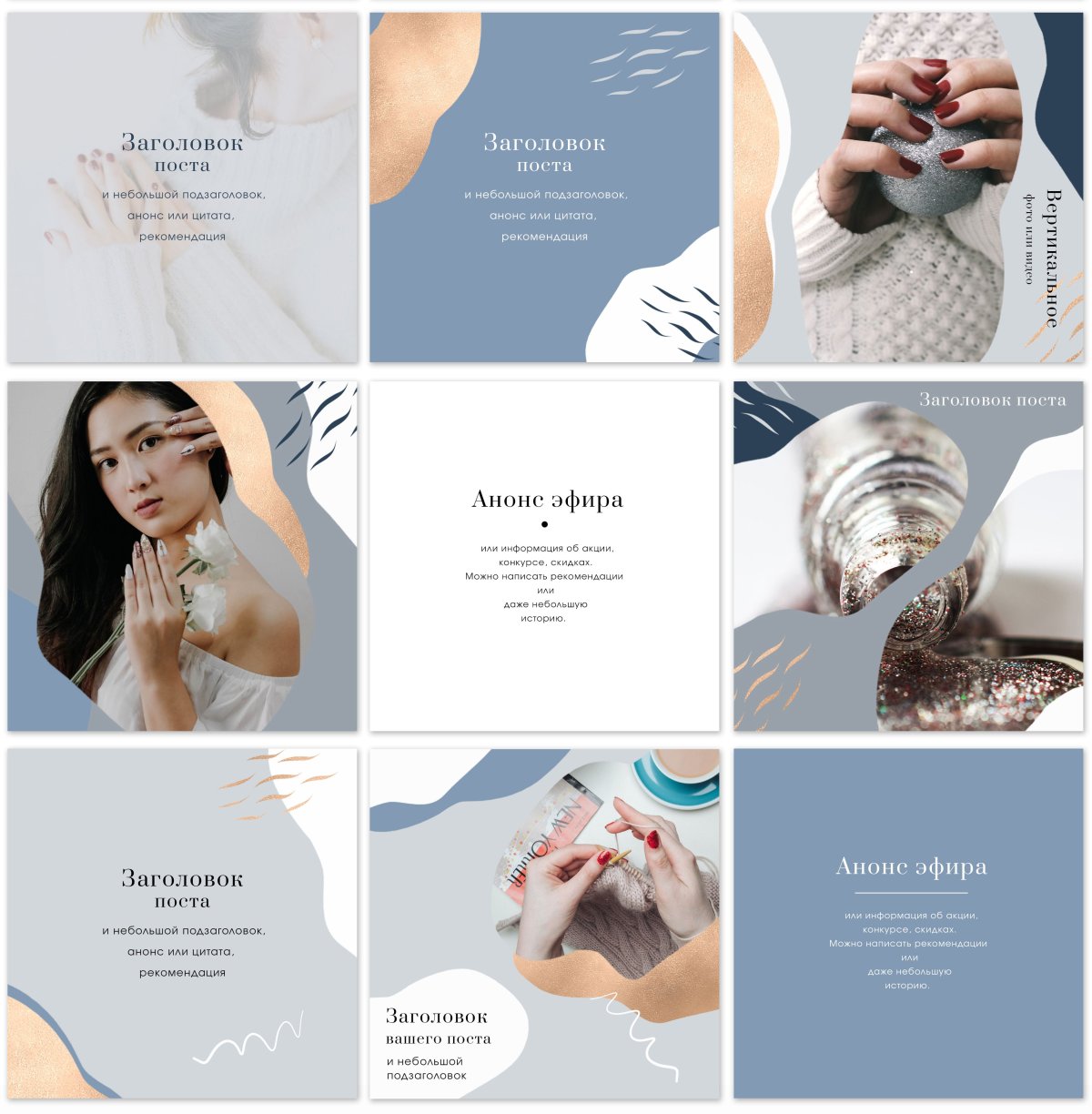 Заголовок поста

и небольшой подзаголовок, анонс или цитата, рекомендация

Заголовок поста

и небольшой подзаголовок, анонс или цитата, рекомендация

Вертикальное
фото или видео

Анонс эфира

или информация об акции, конкурсе, скидках. Можно написать рекомендации или даже небольшую историю.

Заголовок поста

Заголовок поста

и небольшой подзаголовок, анонс или цитата, рекомендация

NEW YORKER

Заголовок вашего поста

и небольшой подзаголовок

Анонс эфира

или информация об акции, конкурсе, скидках. Можно написать рекомендации или даже небольшую историю.