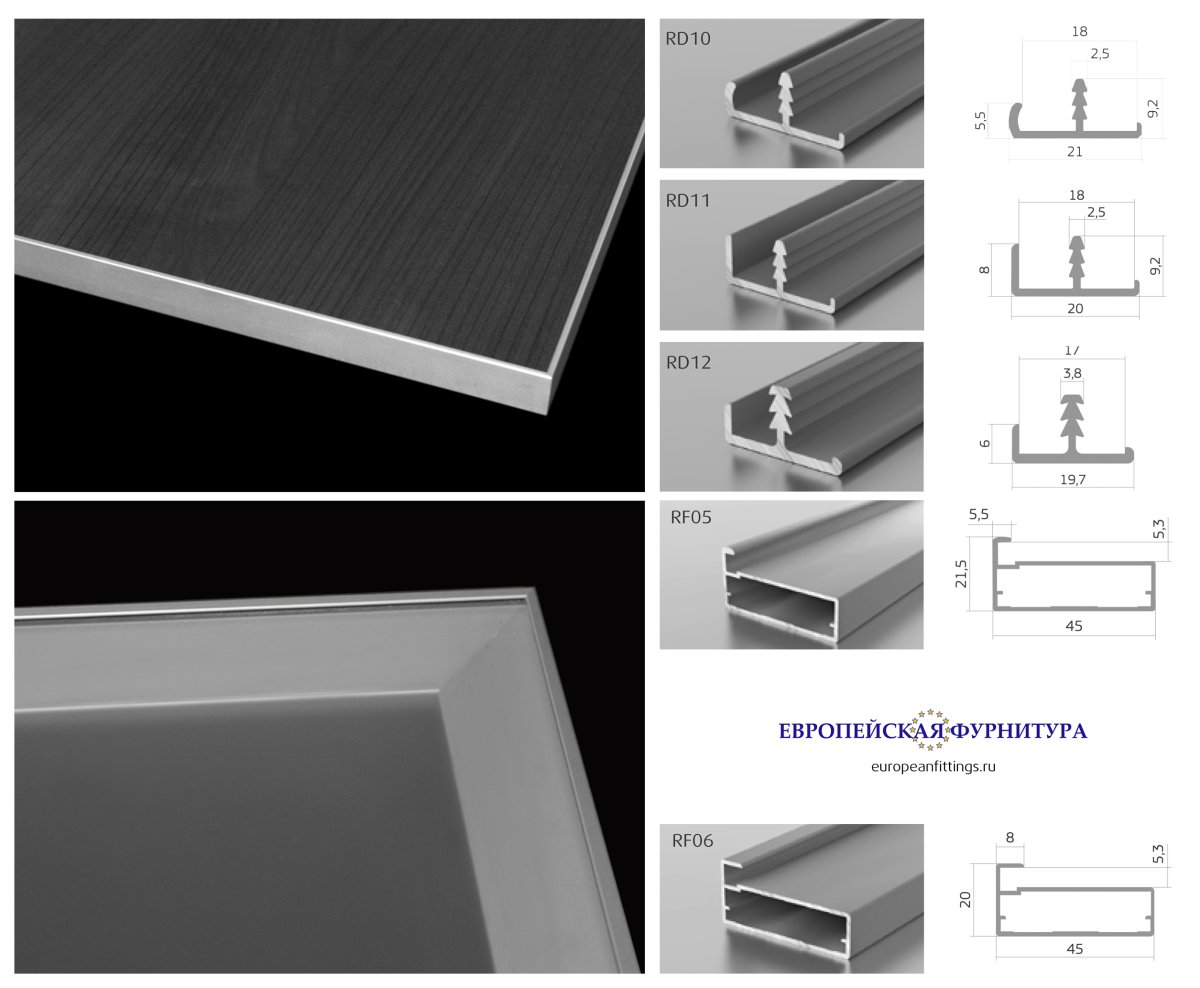 RD10

18
2,5
5,5
9,2
21

RD11

18
2,5
8
9,2
20

RD12

17
3,8
6
19,7

RF05

5,5
5,3
21,5
45

ЕВРОПЕЙСКАЯ ФУРНИТУРА
europeanfittings.ru

RF06

8
5,3
20
45