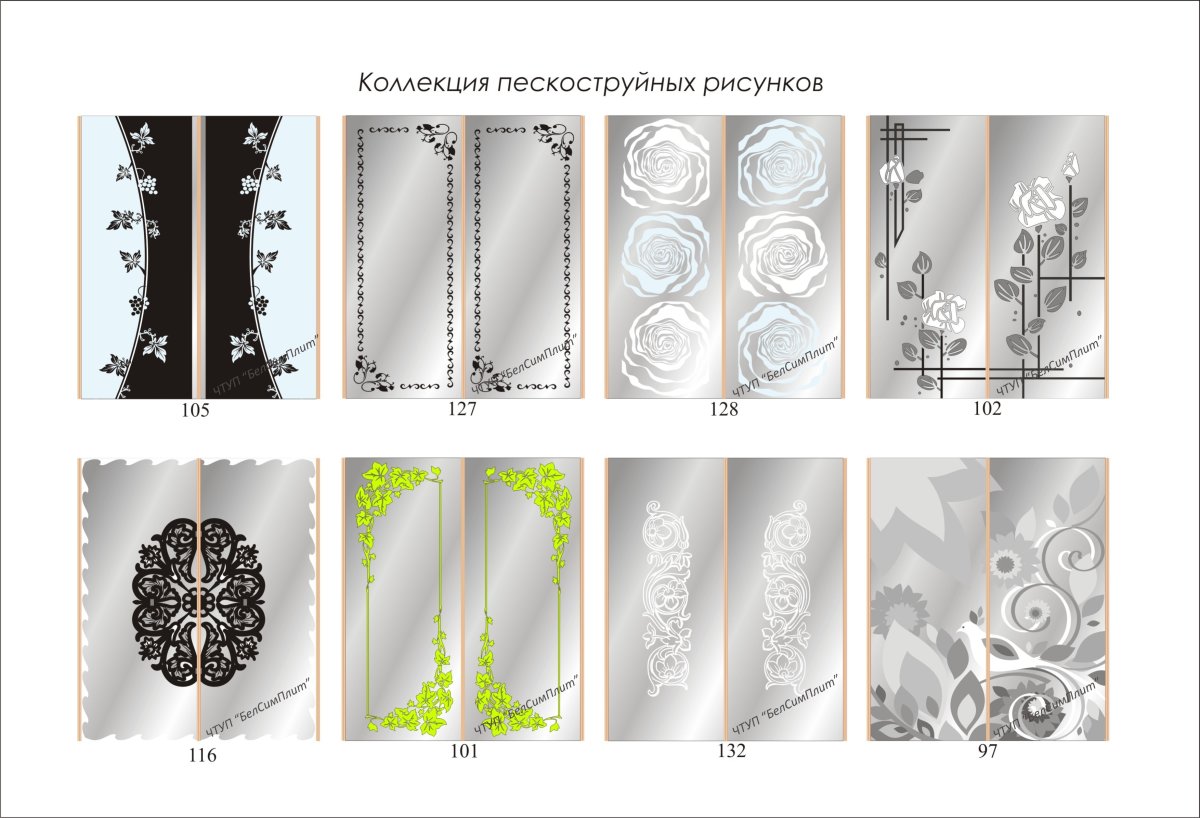 Коллекция пескоструйных рисунков

ЧТУП "БелСимПлит"
105

ЧТУП "БелСимПлит"
127

ЧТУП "БелСимПлит"
128

ЧТУП "БелСимПлит"
102

ЧТУП "БелСимПлит"
116

ЧТУП "БелСимПлит"
101

ЧТУП "БелСимПлит"
132

ЧТУП "БелСимПлит"
97