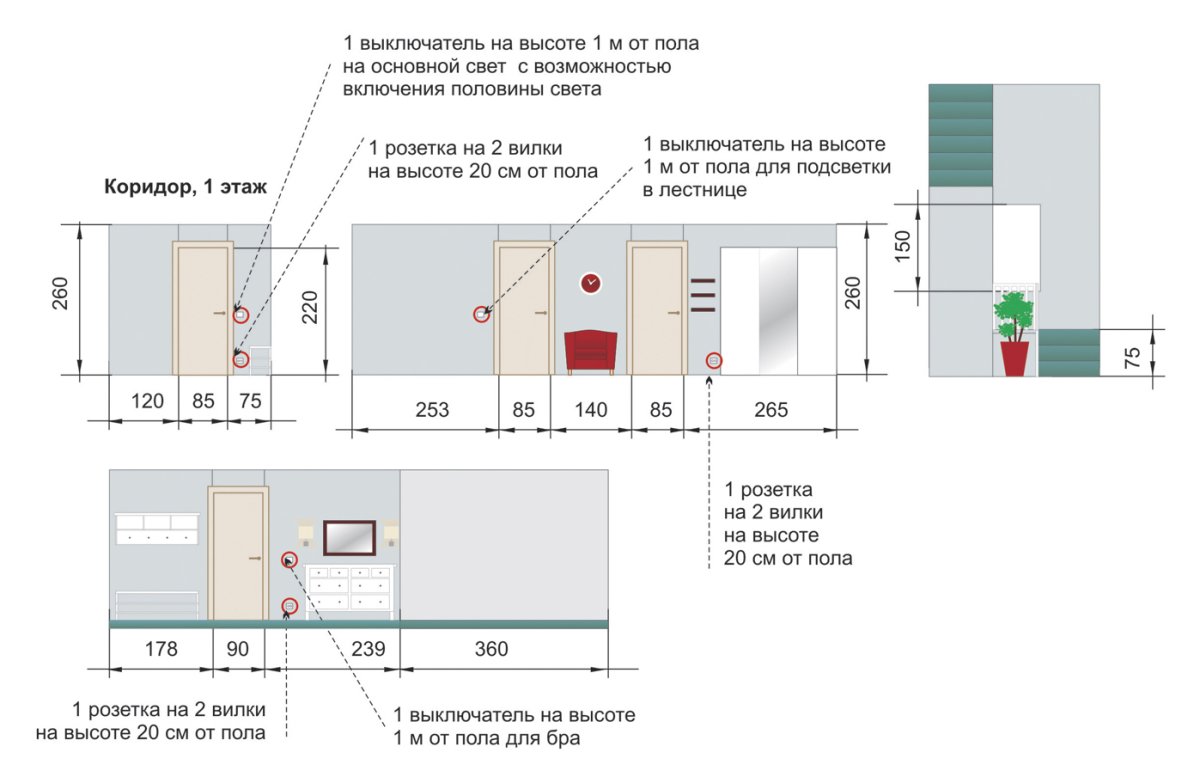 1 выключатель на высоте 1 м от пола на основной свет с возможностью включения половины света

1 розетка на 2 вилки на высоте 20 см от пола

1 выключатель на высоте 1 м от пола для подсветки в лестнице

Коридор, 1 этаж

260

220

120

85

75

253

85

140

85

265

260

150

75

1 розетка на 2 вилки на высоте 20 см от пола

178

90

239

360

1 розетка на 2 вилки на высоте 20 см от пола

1 выключатель на высоте 1 м от пола для бра