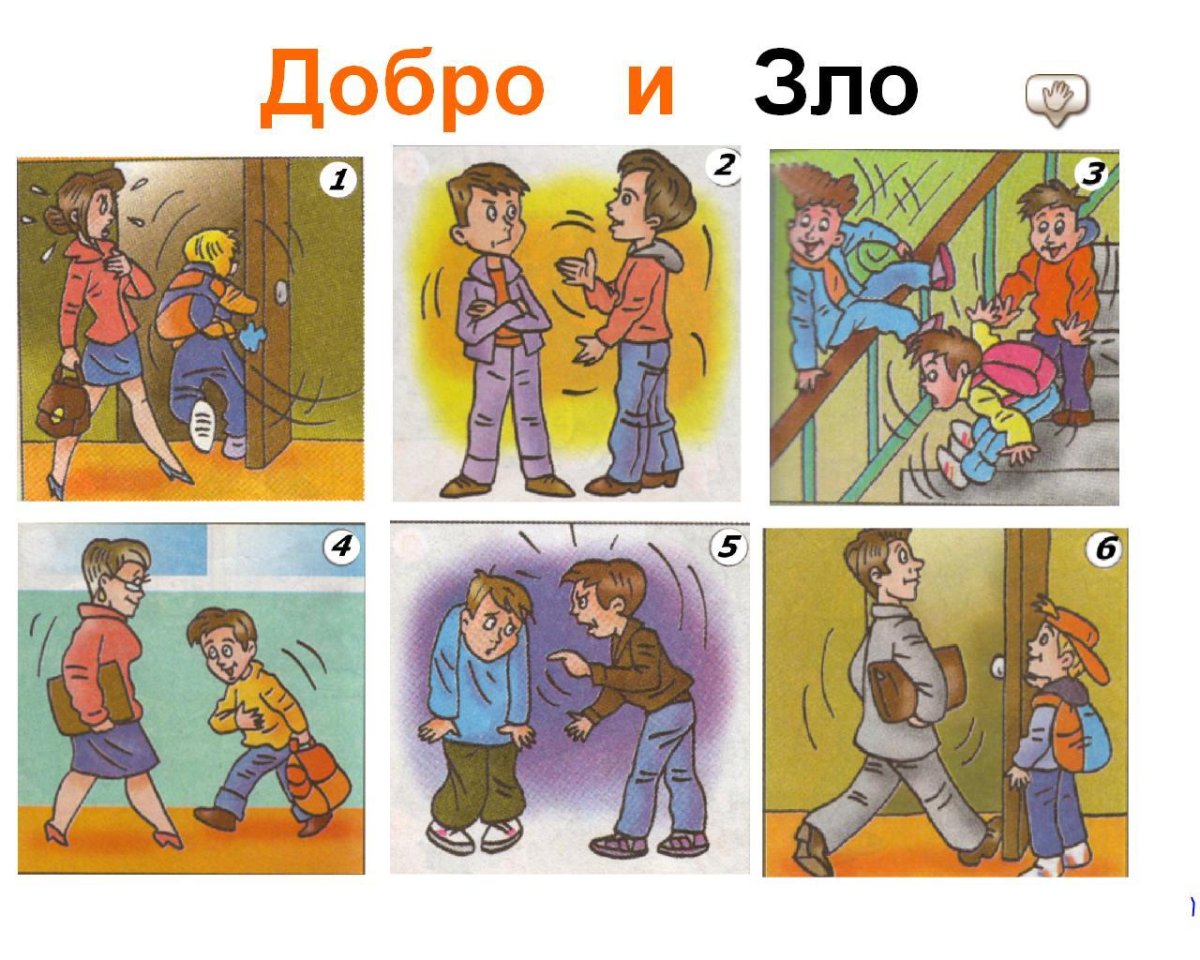 Добро и Зло

1

2

3

4

5

6