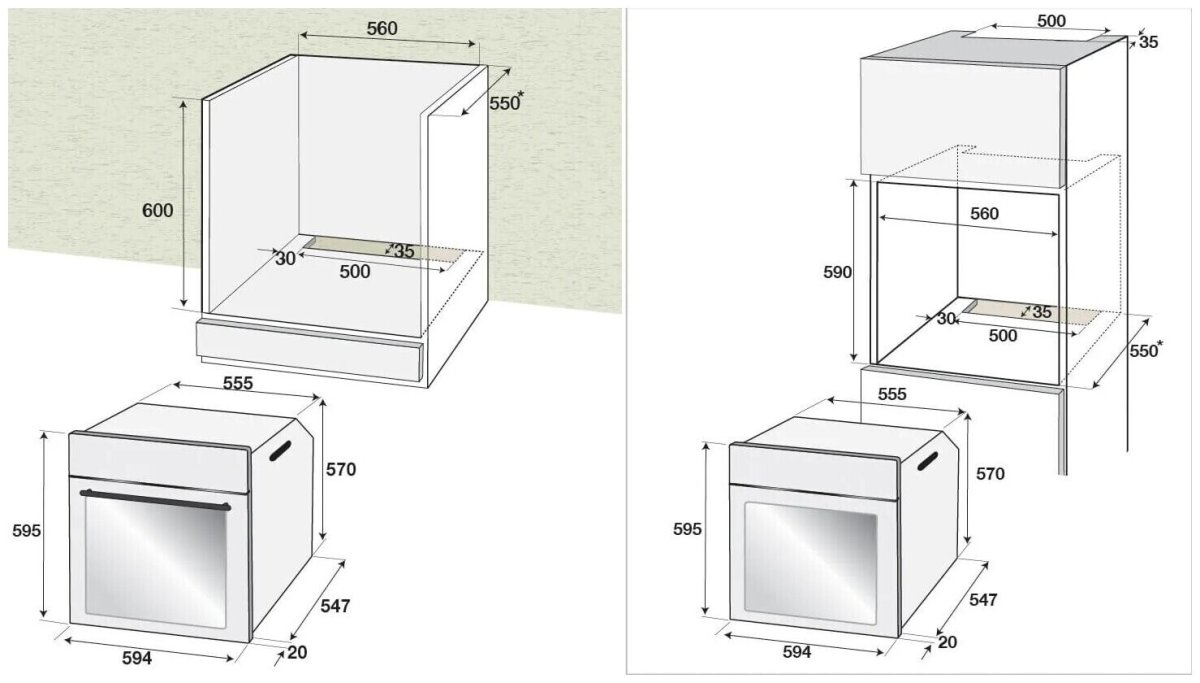 560

550*

600

30

35

500

555

570

595

547

594

20

500

35

560

590

30

35

500

550*

555

570

595

547

594

20