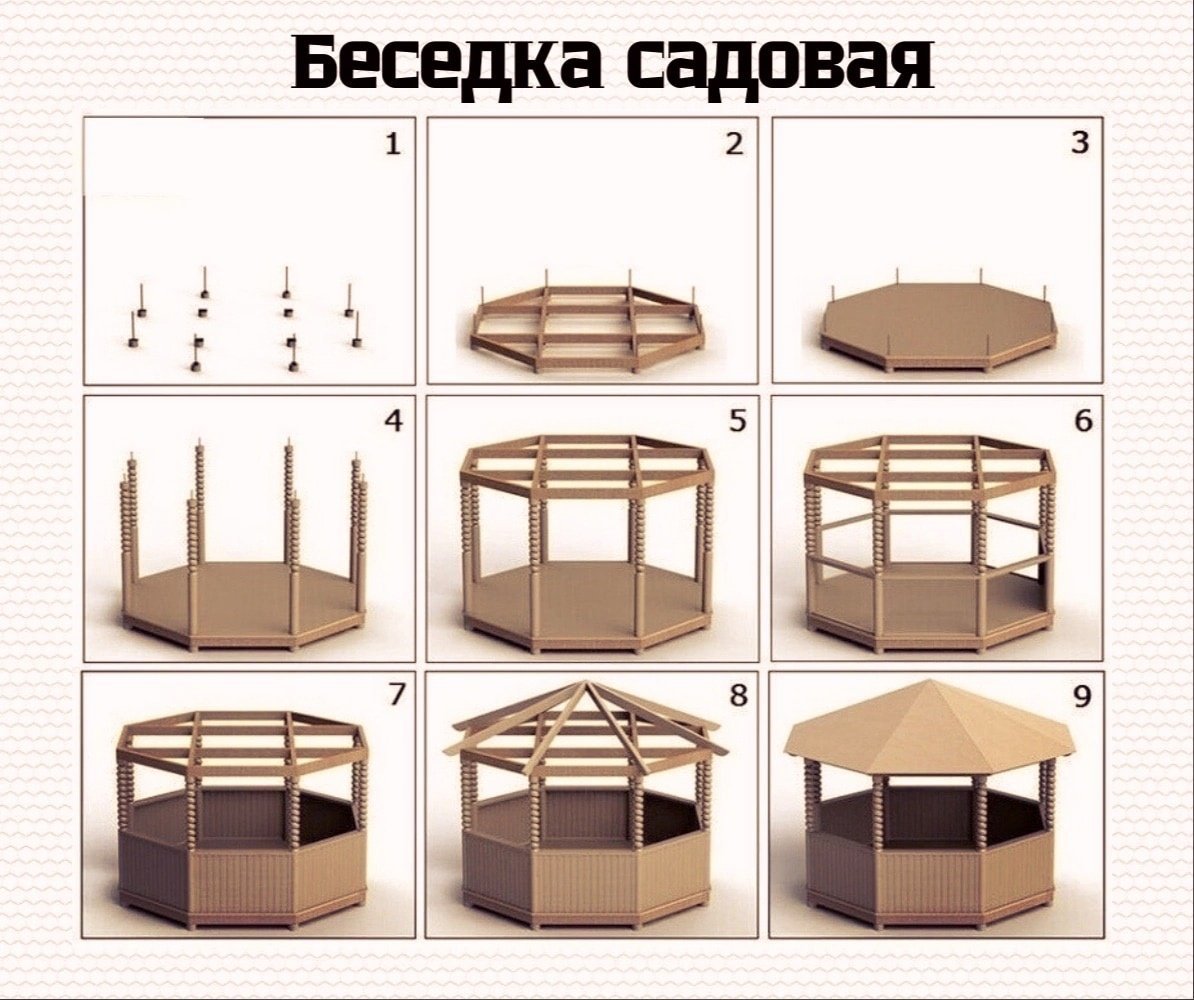 Беседка садовая

1

2

3

4

5

6

7

8

9