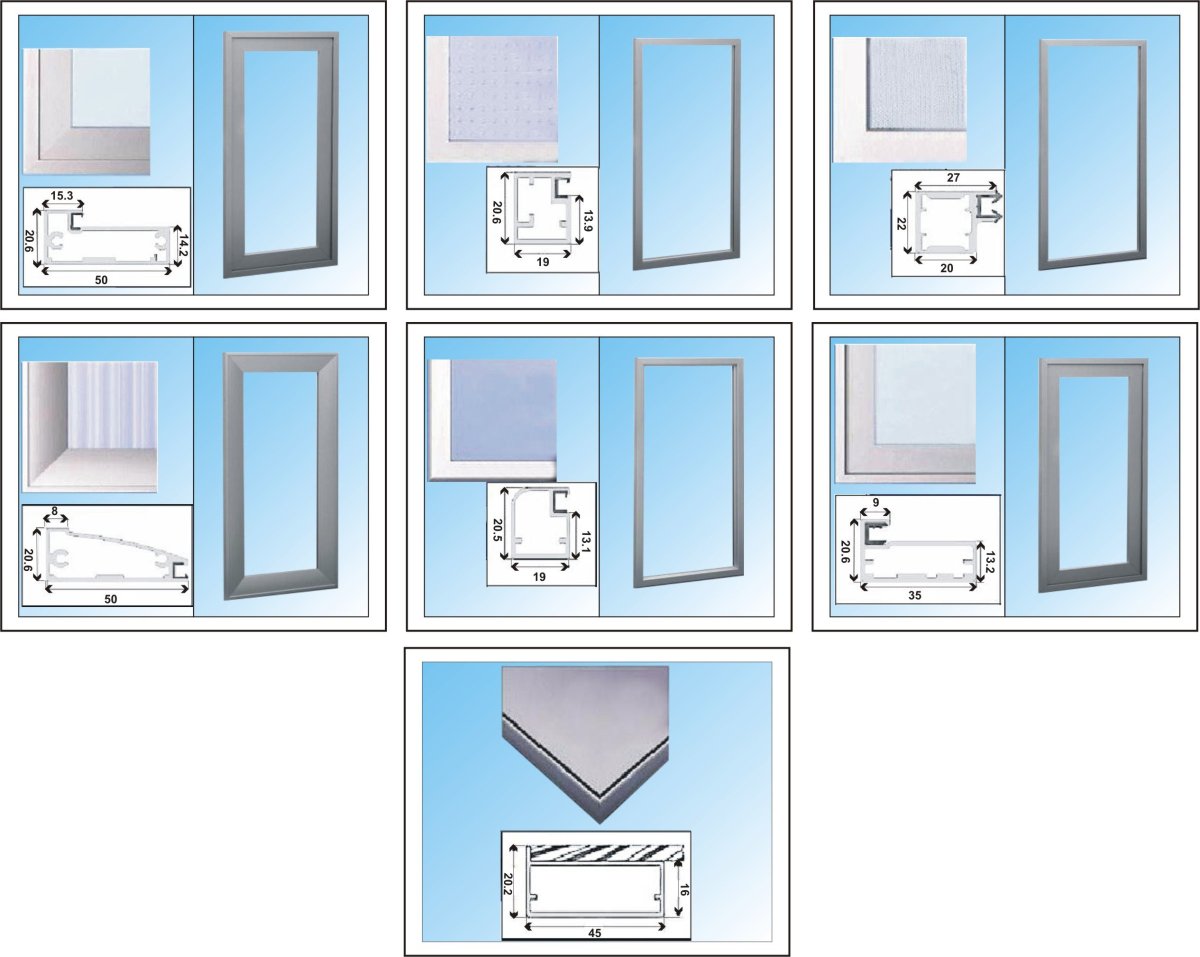 15.3
20.6
14.2
50

20.6
13.9
19

27
22
20

8
20.6
50

20.5
13.1
19

9
20.6
13.2
35

20.2
16
45