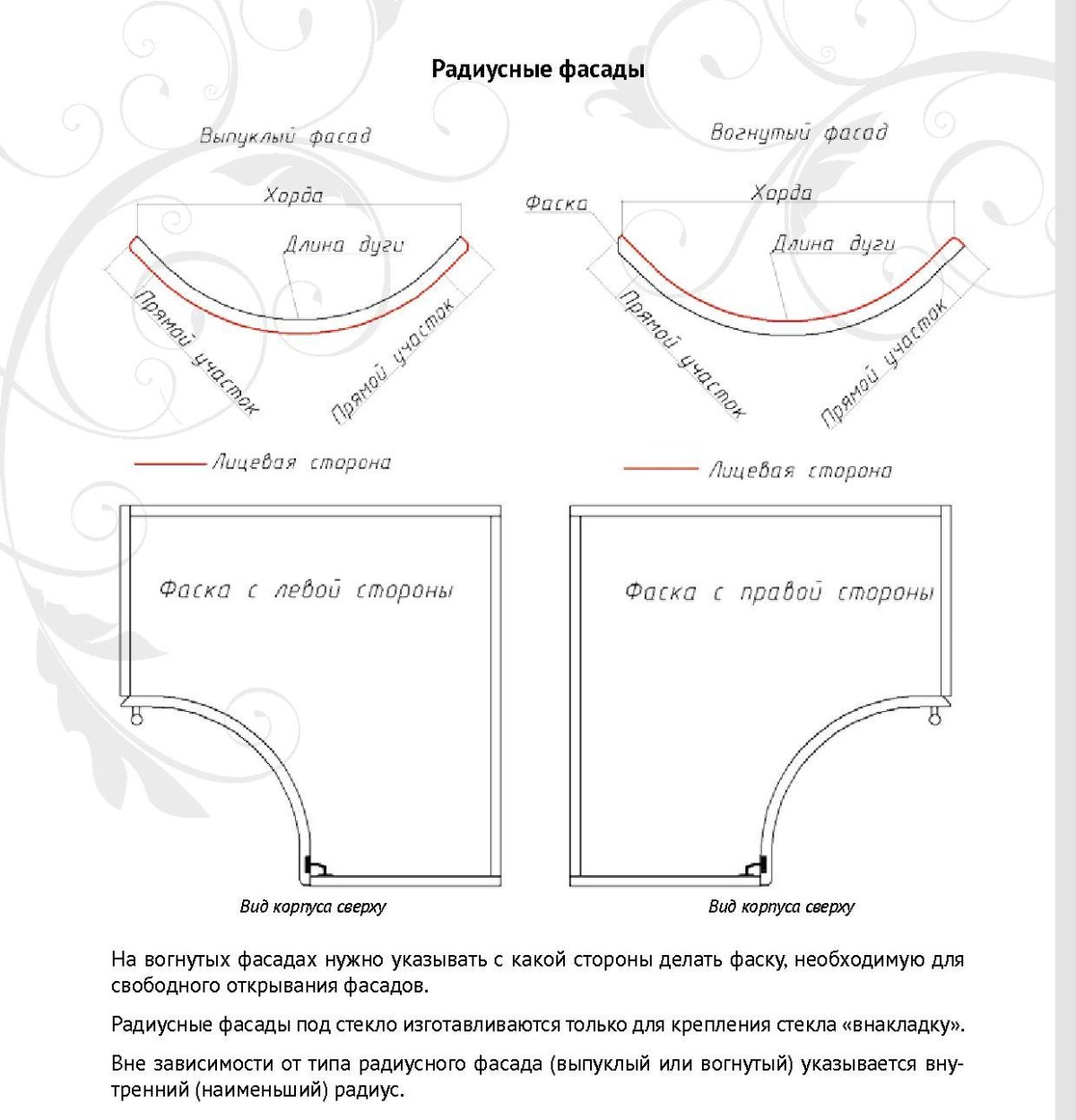 Радиусные фасады

Выпуклый фасад

Хорда

Длина дуги

Прямой участок

Прямой участок

Лицевая сторона

Вогнутый фасад

Фаска

Хорда

Длина дуги

Прямой участок

Прямой участок

Лицевая сторона

Фаска с левой стороны

Вид корпуса сверху

Фаска с правой стороны

Вид корпуса сверху

На вогнутых фасадах нужно указывать с какой стороны делать фаску, необходимую для свободного открывания фасадов.

Радиусные фасады под стекло изготавливаются только для крепления стекла «внакладку».

Вне зависимости от типа радиусного фасада (выпуклый или вогнутый) указывается внутренний (наименьший) радиус.